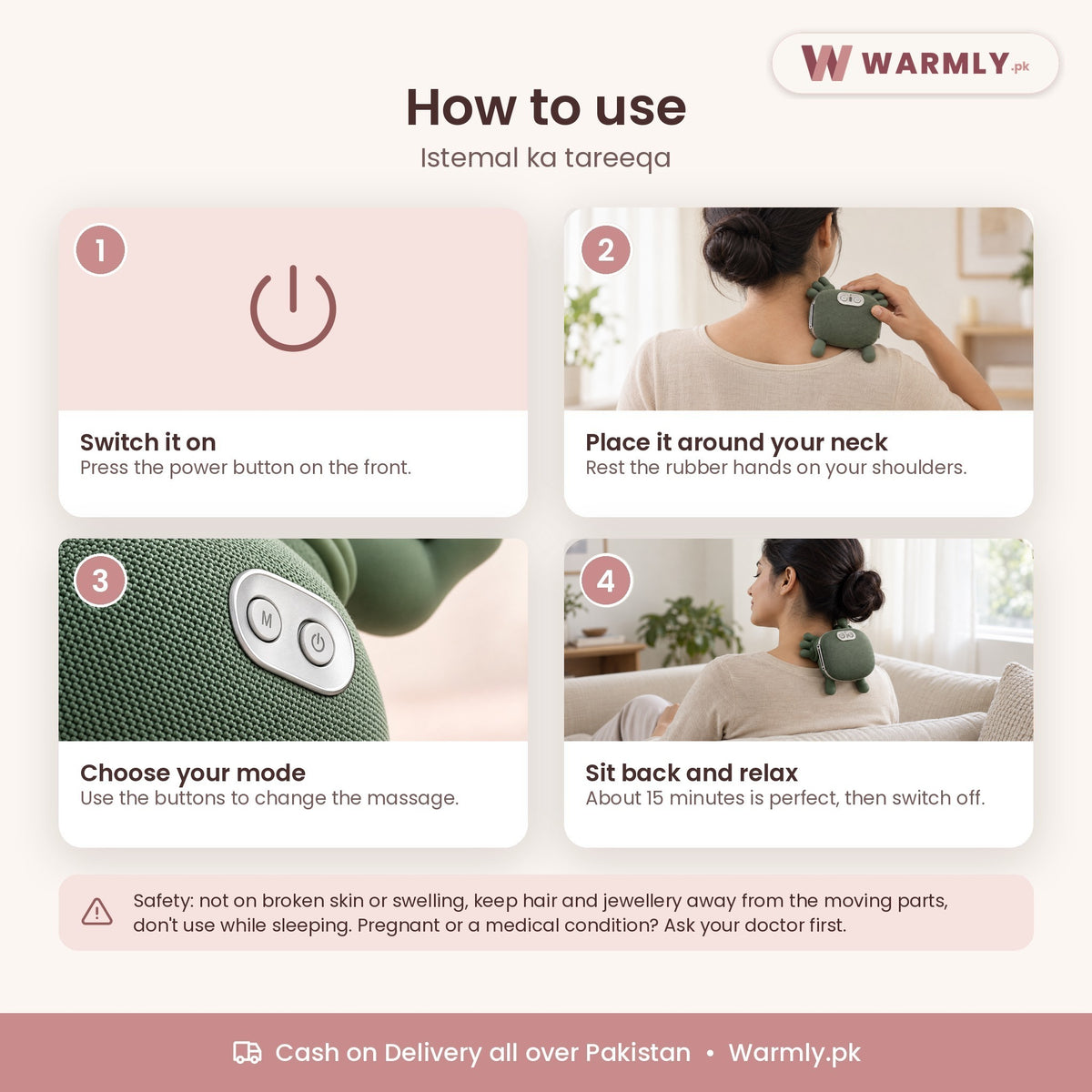 WARMLY.pk

How to use

Istemal ka tareeqa

1

Switch it on

Press the power button on the front.

2

Place it around your neck

Rest the rubber hands on your shoulders.

3

M

Choose your mode

Use the buttons to change the massage.

4

Sit back and relax

About 15 minutes is perfect, then switch off.

Safety: not on broken skin or swelling, keep hair and jewellery away from the moving parts, don't use while sleeping. Pregnant or a medical condition? Ask your doctor first.

Cash on Delivery all over Pakistan • Warmly.pk